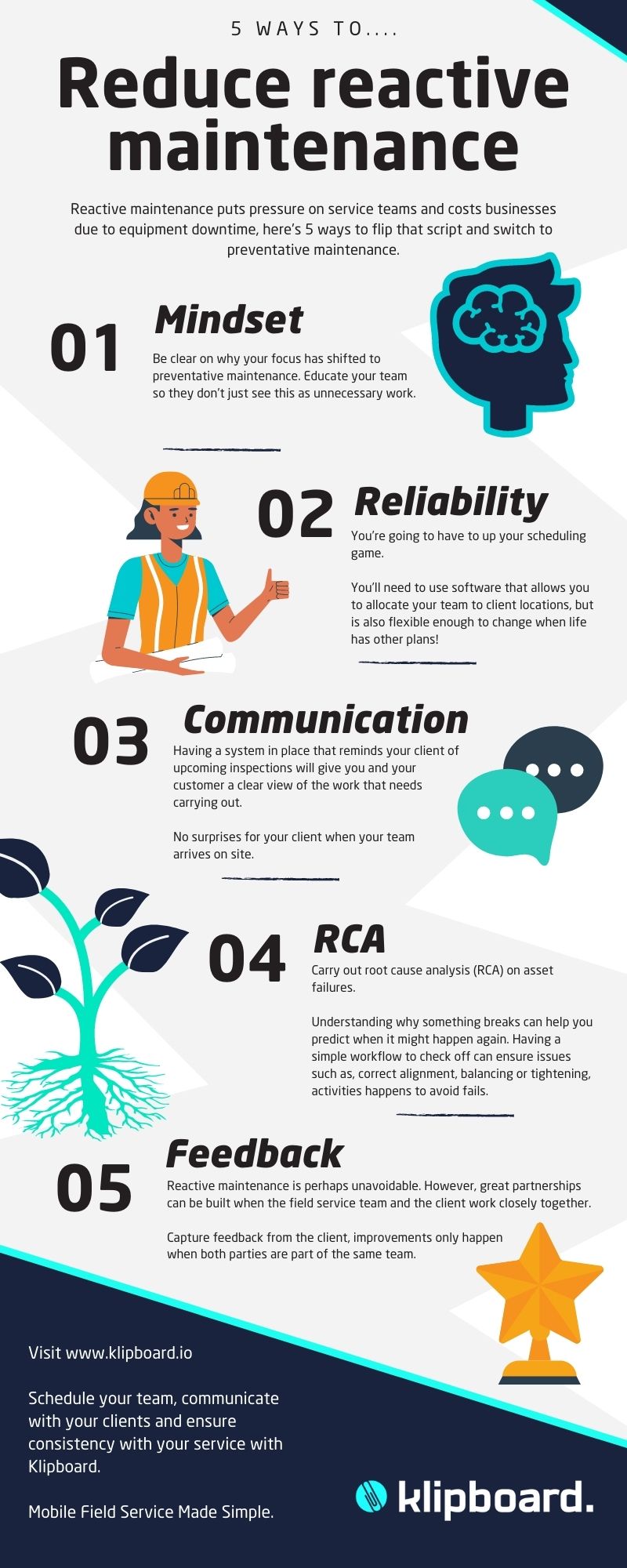 5 WAYS TO....

Reduce reactive maintenance

Reactive maintenance puts pressure on service teams and costs businesses due to equipment downtime, here's 5 ways to flip that script and switch to preventative maintenance.

01

Mindset

Be clear on why your focus has shifted to preventative maintenance. Educate your team so they don't just see this as unnecessary work.

02

Reliability

You're going to have to up your scheduling game.

You'll need to use software that allows you to allocate your team to client locations, but is also flexible enough to change when life has other plans!

03

Communication

Having a system in place that reminds your client of upcoming inspections will give you and your customer a clear view of the work that needs carrying out.

No surprises for your client when your team arrives on site.

04

RCA

Carry out root cause analysis (RCA) on asset failures.

Understanding why something breaks can help you predict when it might happen again. Having a simple workflow to check off can ensure issues such as, correct alignment, balancing or tightening, activities happens to avoid fails.

05

Feedback

Reactive maintenance is perhaps unavoidable. However, great partnerships can be built when the field service team and the client work closely together.

Capture feedback from the client, improvements only happen when both parties are part of the same team.

Visit www.klipboard.io

Schedule your team, communicate with your clients and ensure consistency with your service with Klipboard.

Mobile Field Service Made Simple.

klipboard.